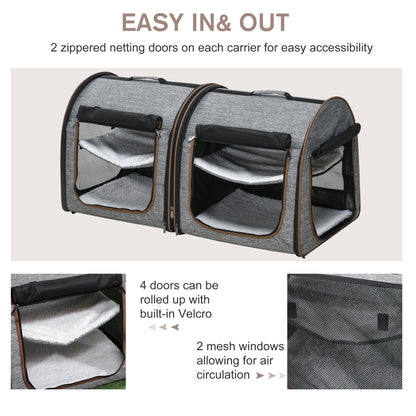 EASY IN& OUT

2 zippered netting doors on each carrier for easy accessibility

4 doors can be rolled up with built-in Velcro

2 mesh windows allowing for air circulation